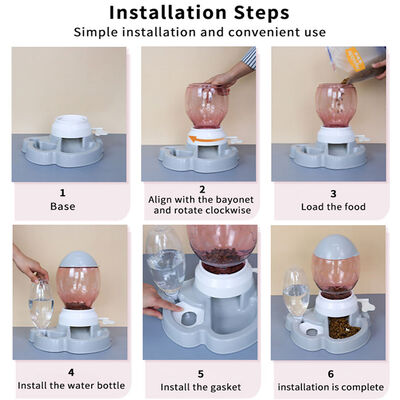 Installation Steps
Simple installation and convenient use

1
Base

2
Align with the bayonet and rotate clockwise

3
Load the food

4
Install the water bottle

5
Install the gasket

6
installation is complete